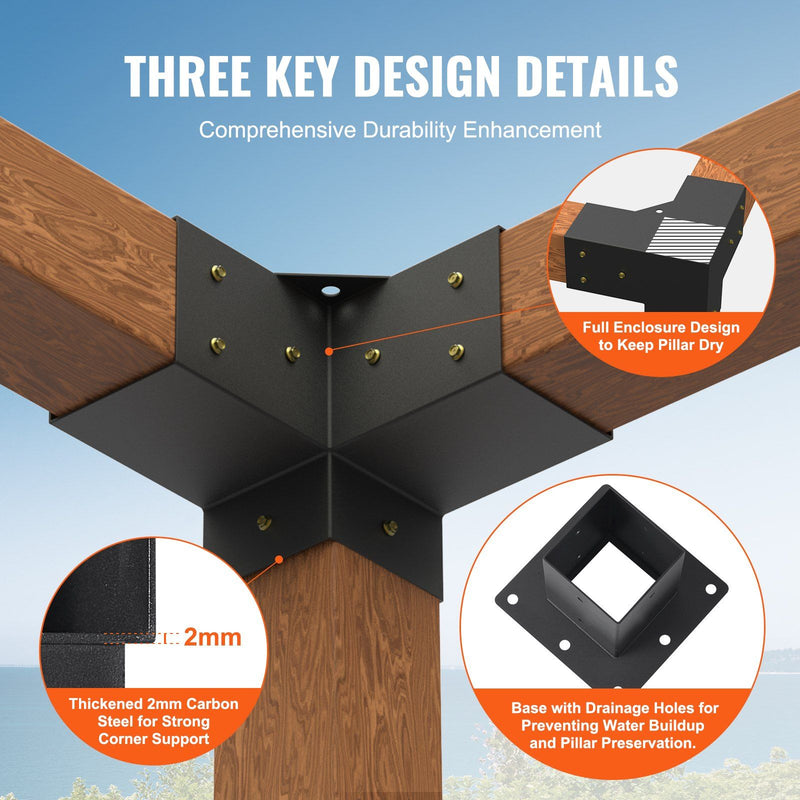 THREE KEY DESIGN DETAILS

Comprehensive Durability Enhancement

Full Enclosure Design to Keep Pillar Dry

2mm

Thickened 2mm Carbon Steel for Strong Corner Support

Base with Drainage Holes for Preventing Water Buildup and Pillar Preservation.